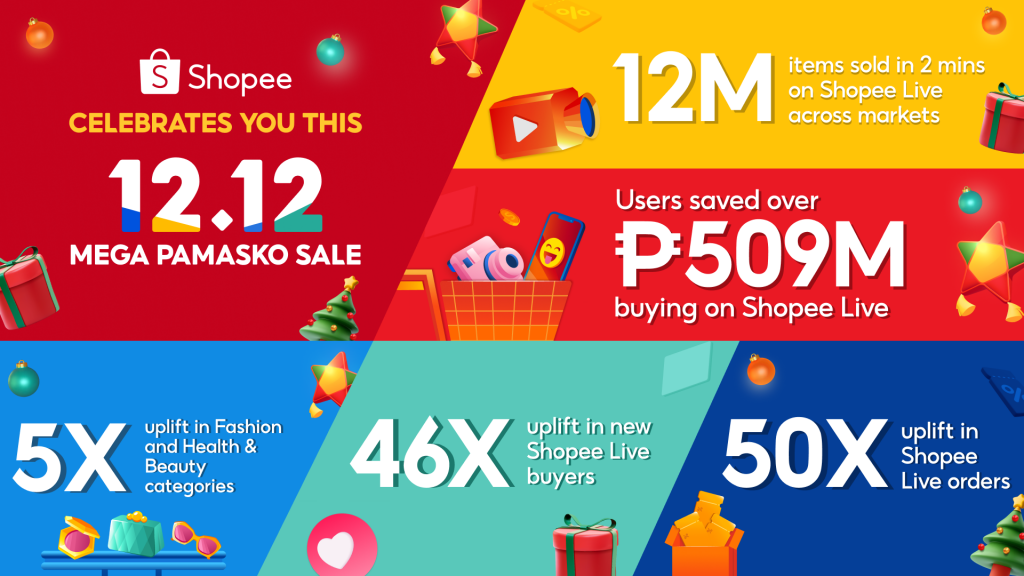 Shopee

CELEBRATES YOU THIS

12.12

MEGA PAMASKO SALE

12M items sold in 2 mins on Shopee Live across markets

Users saved over ₱509M buying on Shopee Live

5X uplift in Fashion and Health & Beauty categories

46X uplift in new Shopee Live buyers

50X uplift in Shopee Live orders